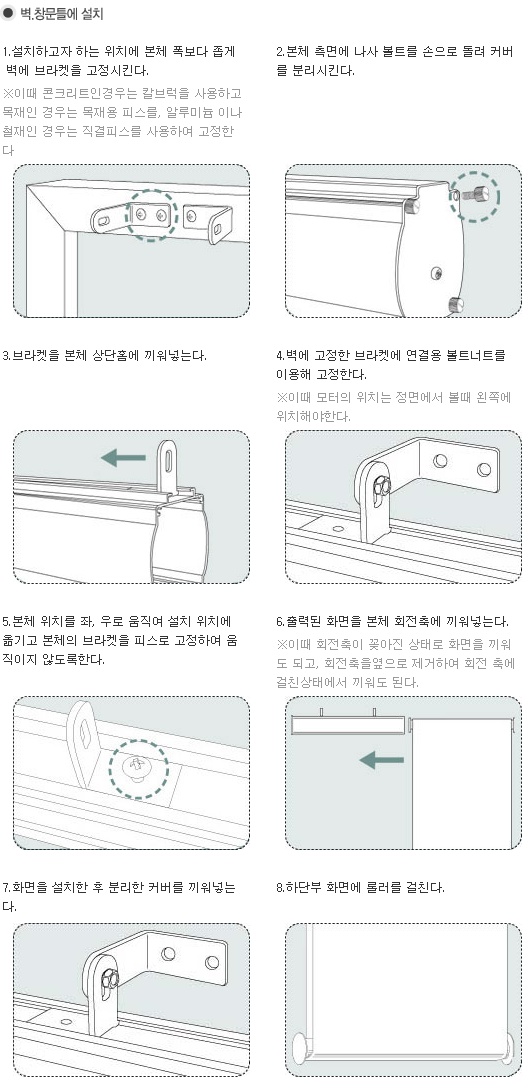 ● 벽,창문틀에 설치

1.설치하고자 하는 위치에 본체 폭보다 좁게 벽에 브라켓을 고정시킨다.

※이때 콘크리트인경우는 칼브럭을 사용하고 목재인 경우는 목재용 피스를, 알루미늄 이나 철재인 경우는 직결피스를 사용하여 고정한다

2.본체 측면에 나사 볼트를 손으로 돌려 커버를 분리시킨다.

3.브라켓을 본체 상단홈에 끼워넣는다.

4.벽에 고정한 브라켓에 연결용 볼트너트를 이용해 고정한다.

※이때 모터의 위치는 정면에서 볼때 왼쪽에 위치해야한다.

5.본체 위치를 좌, 우로 움직여 설치 위치에 옮기고 본체의 브라켓을 피스로 고정하여 움직이지 않도록한다.

6.출력된 화면을 본체 회전축에 끼워넣는다.

※이때 회전축이 꽂아진 상태로 화면을 끼워도 되고, 회전축을옆으로 제거하여 회전 축에 걸친상태에서 끼워도 된다.

7.화면을 설치한 후 분리한 커버를 끼워넣는다.

8.하단부 화면에 롤러를 걸친다.